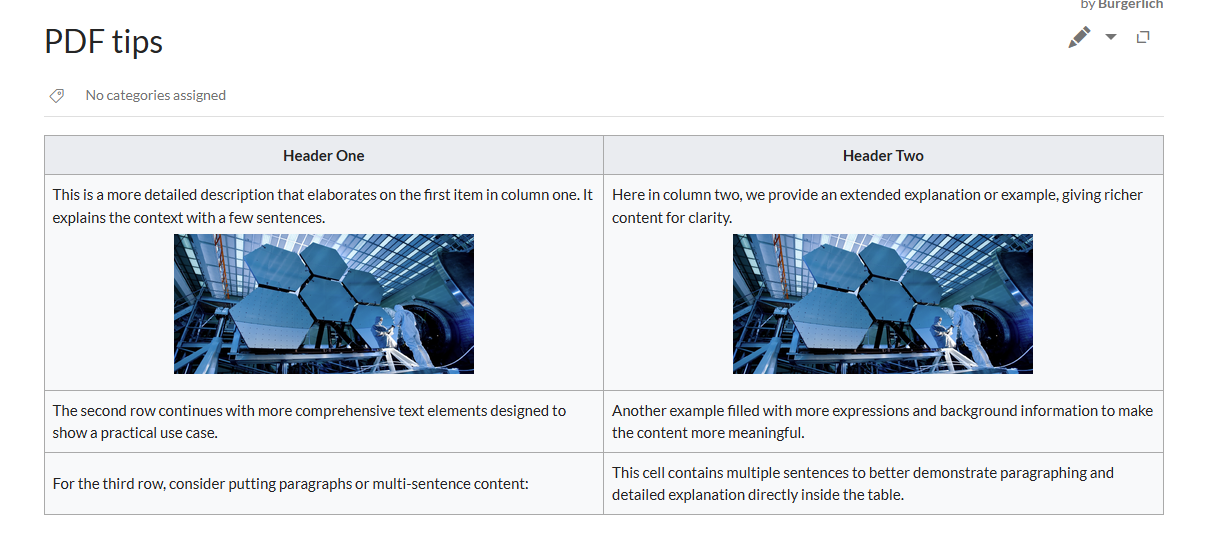 by Burgerlich

PDF tips

No categories assigned

| Header One | Header Two |
|---|---|
| This is a more detailed description that elaborates on the first item in column one. It explains the context with a few sentences. | Here in column two, we provide an extended explanation or example, giving richer content for clarity. |
| The second row continues with more comprehensive text elements designed to show a practical use case. | Another example filled with more expressions and background information to make the content more meaningful. |
| For the third row, consider putting paragraphs or multi-sentence content: | This cell contains multiple sentences to better demonstrate paragraphing and detailed explanation directly inside the table. |